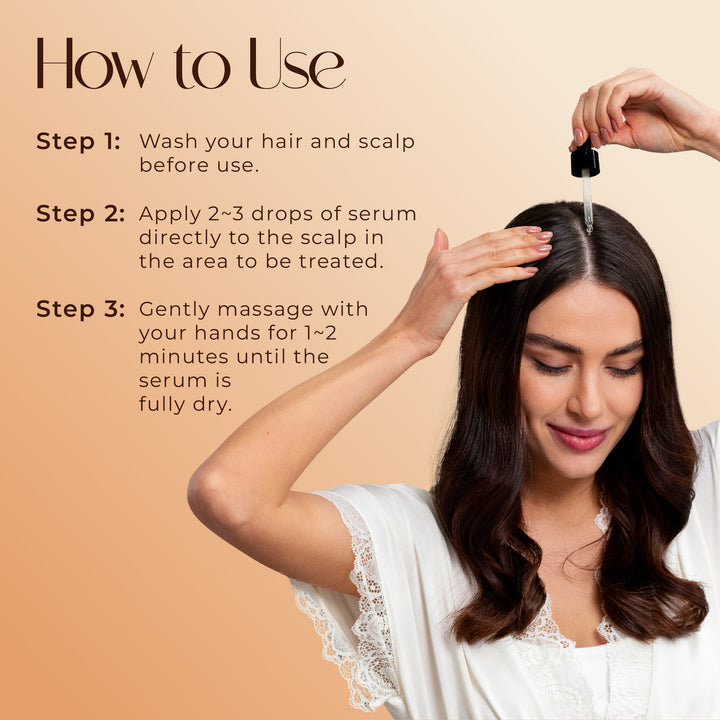 How to Use

Step 1: Wash your hair and scalp before use.

Step 2: Apply 2~3 drops of serum directly to the scalp in the area to be treated.

Step 3: Gently massage with your hands for 1~2 minutes until the serum is fully dry.